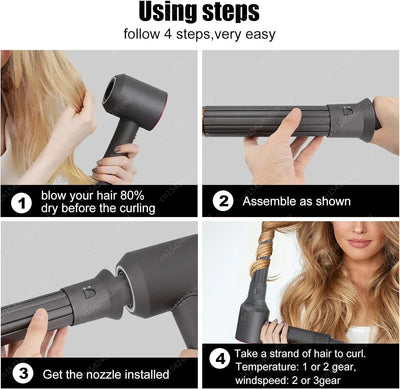 Using steps
follow 4 steps,very easy

1 blow your hair 80% dry before the curling

2 Assemble as shown

3 Get the nozzle installed

4 Take a strand of hair to curl. Temperature: 1 or 2 gear, windspeed: 2 or 3gear