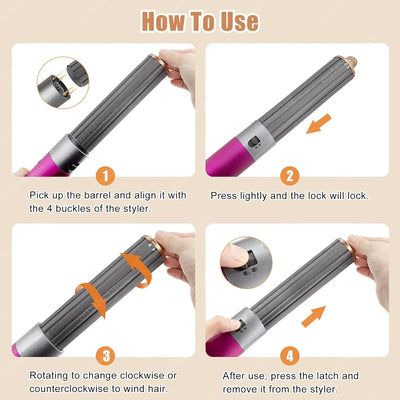 How To Use

1

Pick up the barrel and align it with the 4 buckles of the styler.

2

Press lightly and the lock will lock.

3

Rotating to change clockwise or counterclockwise to wind hair.

4

After use, press the latch and remove it from the styler.